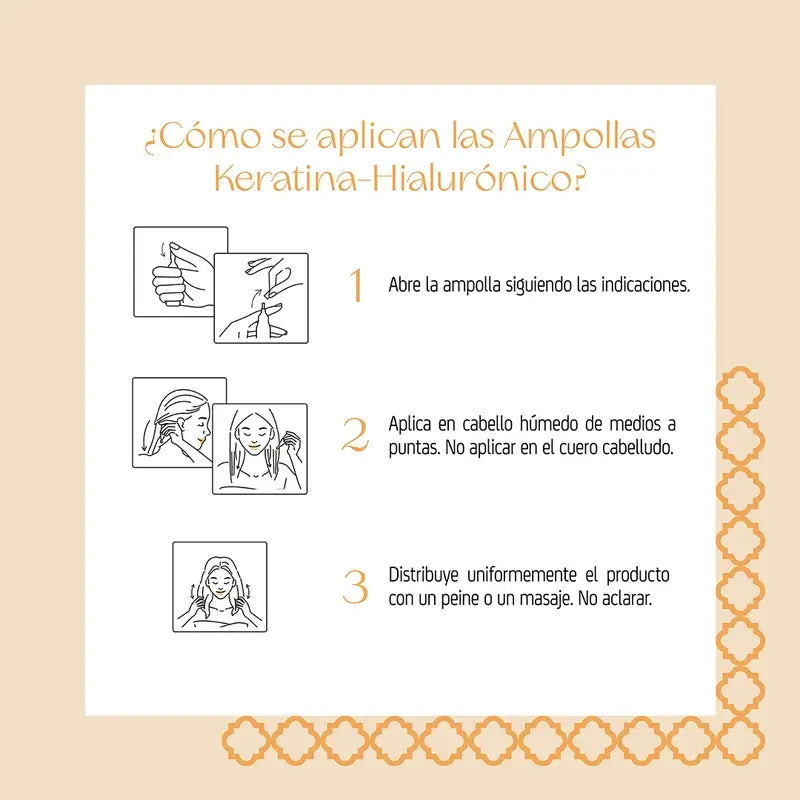 ¿Cómo se aplican las Ampollas Keratina-Hialurónico?

1 Abre la ampolla siguiendo las indicaciones.

2 Aplica en cabello húmedo de medios a puntas. No aplicar en el cuero cabelludo.

3 Distribuye uniformemente el producto con un peine o un masaje. No aclarar.