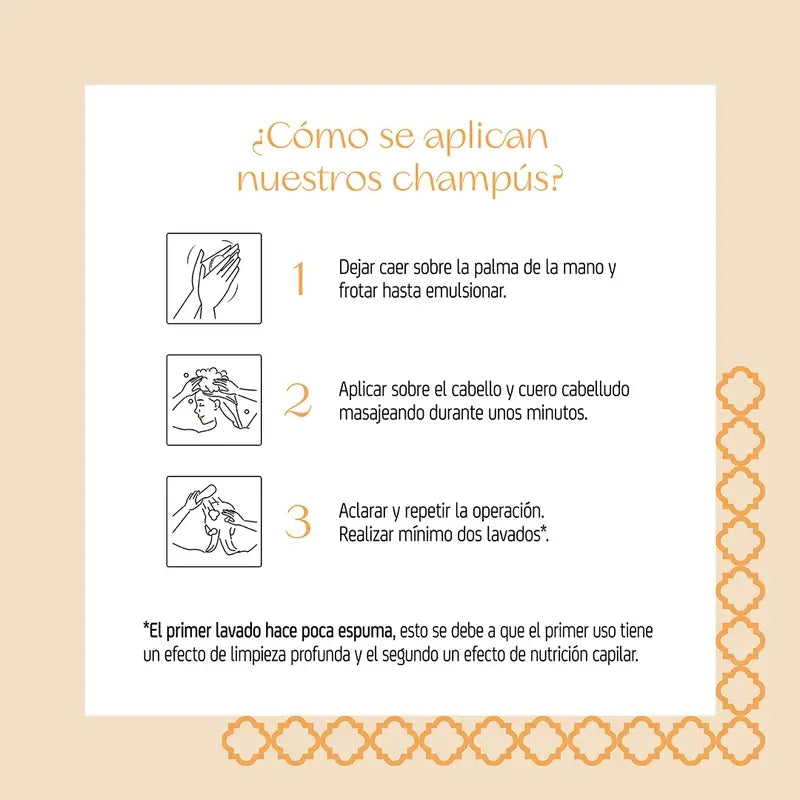 ¿Cómo se aplican nuestros champús?

1 Dejar caer sobre la palma de la mano y frotar hasta emulsionar.

2 Aplicar sobre el cabello y cuero cabelludo masajeando durante unos minutos.

3 Aclarar y repetir la operación. Realizar mínimo dos lavados*.

*El primer lavado hace poca espuma, esto se debe a que el primer uso tiene un efecto de limpieza profunda y el segundo un efecto de nutrición capilar.