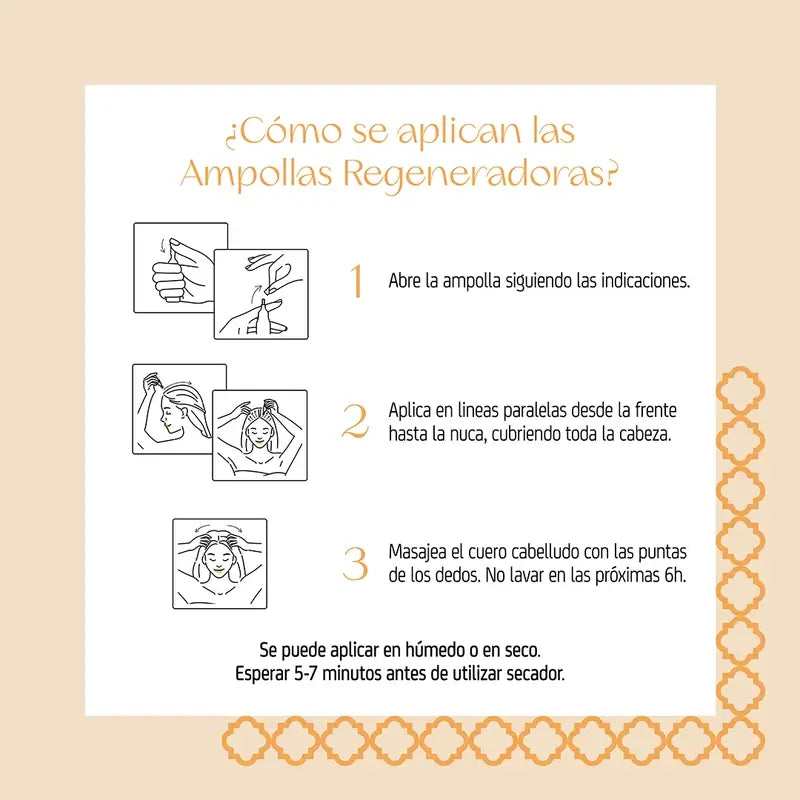 ¿Cómo se aplican las Ampollas Regeneradoras?

1 Abre la ampolla siguiendo las indicaciones.

2 Aplica en lineas paralelas desde la frente hasta la nuca, cubriendo toda la cabeza.

3 Masajea el cuero cabelludo con las puntas de los dedos. No lavar en las próximas 6h.

Se puede aplicar en húmedo o en seco.
Esperar 5-7 minutos antes de utilizar secador.