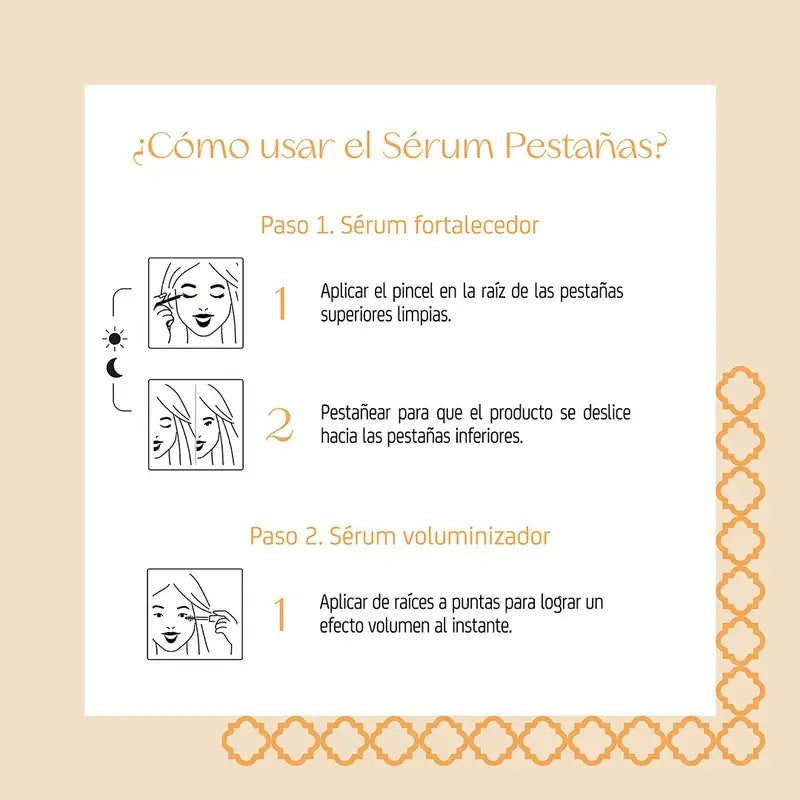 ¿Cómo usar el Sérum Pestañas?

Paso 1. Sérum fortalecedor

1 Aplicar el pincel en la raíz de las pestañas superiores limpias.

2 Pestañear para que el producto se deslice hacia las pestañas inferiores.

Paso 2. Sérum voluminizador

1 Aplicar de raíces a puntas para lograr un efecto volumen al instante.