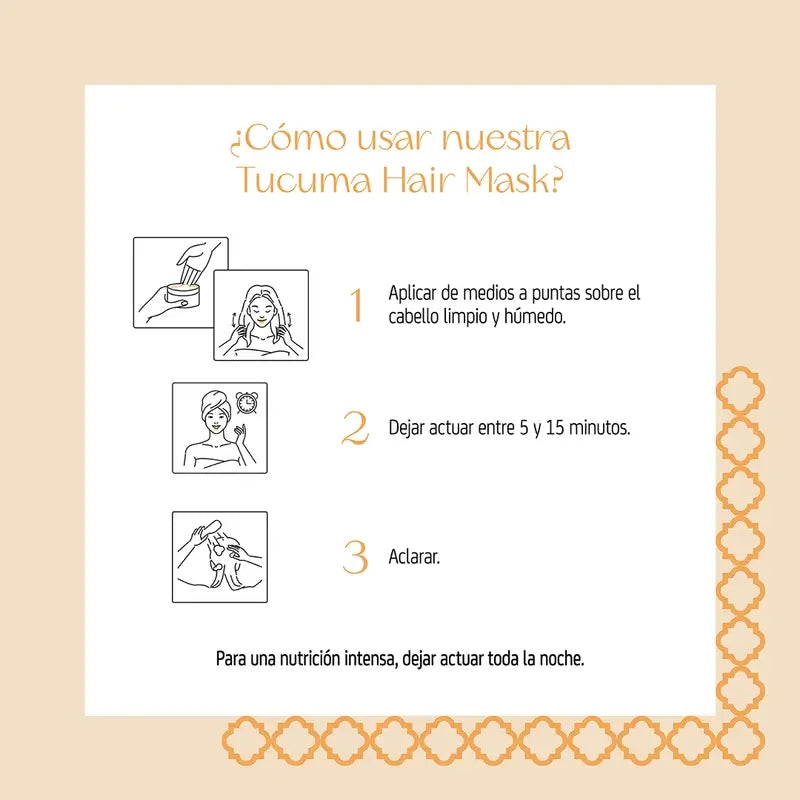 ¿Cómo usar nuestra Tucuma Hair Mask?

1 Aplicar de medios a puntas sobre el cabello limpio y húmedo.

2 Dejar actuar entre 5 y 15 minutos.

3 Aclarar.

Para una nutrición intensa, dejar actuar toda la noche.