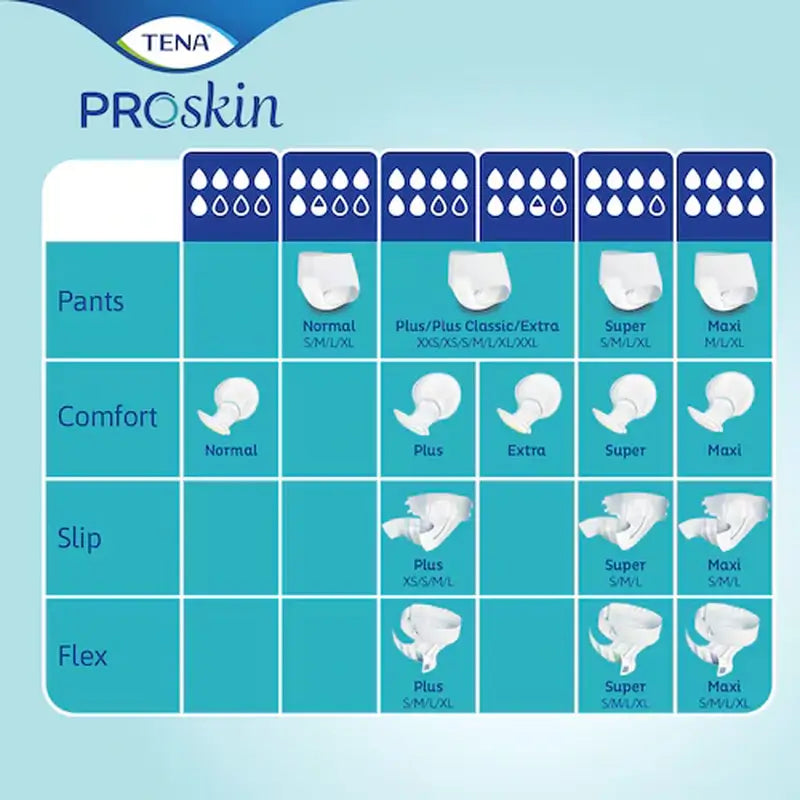 TENA

PROskin

| | | | | | | |
|---|---|---|---|---|---|---|
| Pants | | Normal S/M/L/XL | Plus/Plus Classic/Extra XXS/XS/S/M/L/XL/XXL | | Super S/M/L/XL | Maxi M/L/XL |
| Comfort | Normal | | Plus | Extra | Super | Maxi |
| Slip | | | Plus XS/S/M/L | | Super S/M/L | Maxi S/M/L |
| Flex | | | Plus S/M/L/XL | | Super S/M/L/XL | Maxi S/M/L/XL |