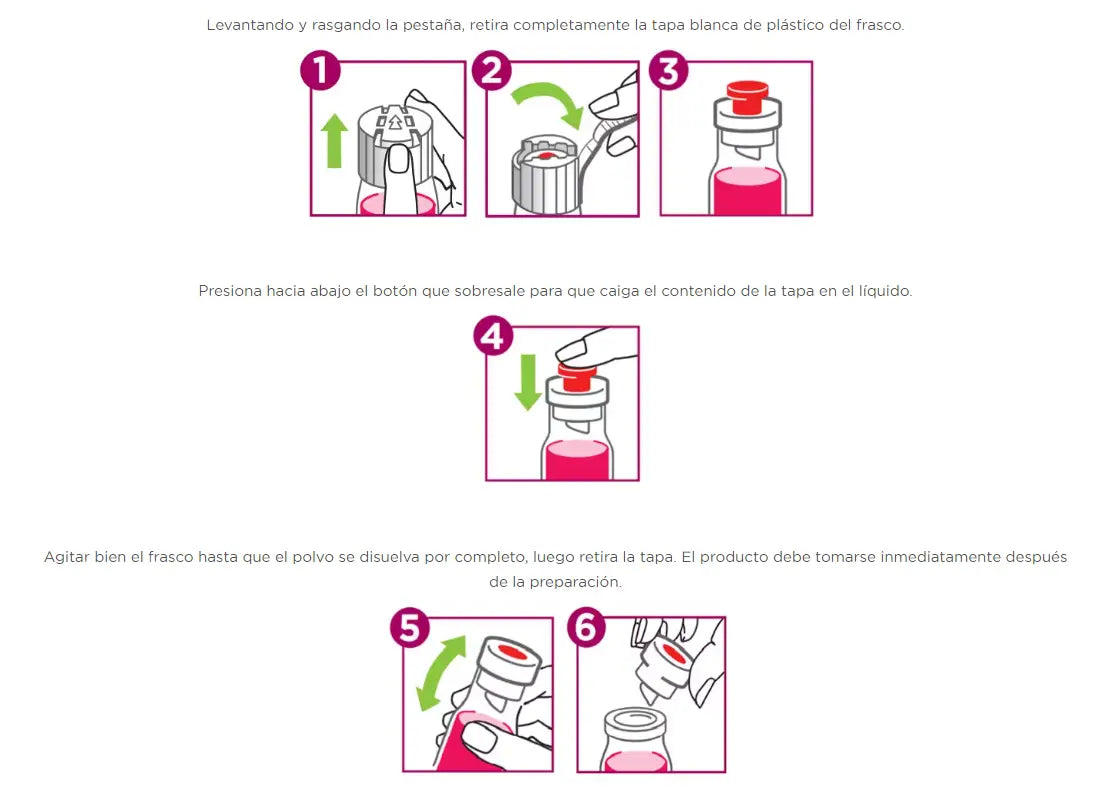 Levantando y rasgando la pestaña, retira completamente la tapa blanca de plástico del frasco.

1 2 3

Presiona hacia abajo el botón que sobresale para que caiga el contenido de la tapa en el líquido.

4

Agitar bien el frasco hasta que el polvo se disuelva por completo, luego retira la tapa. El producto debe tomarse inmediatamente después de la preparación.

5 6