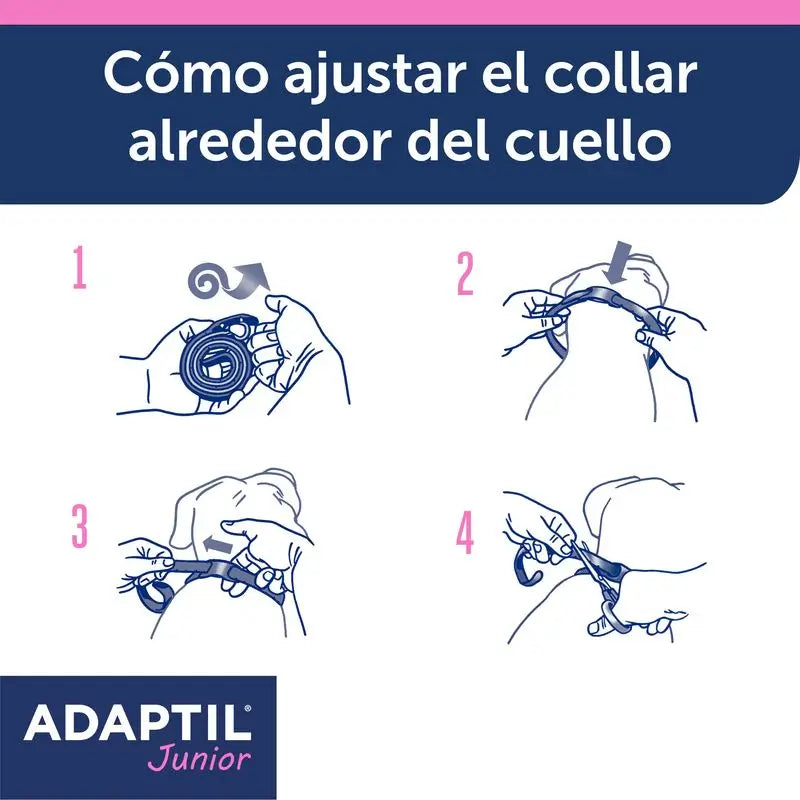 Cómo ajustar el collar alrededor del cuello

1

2

3

4

ADAPTIL®
Junior