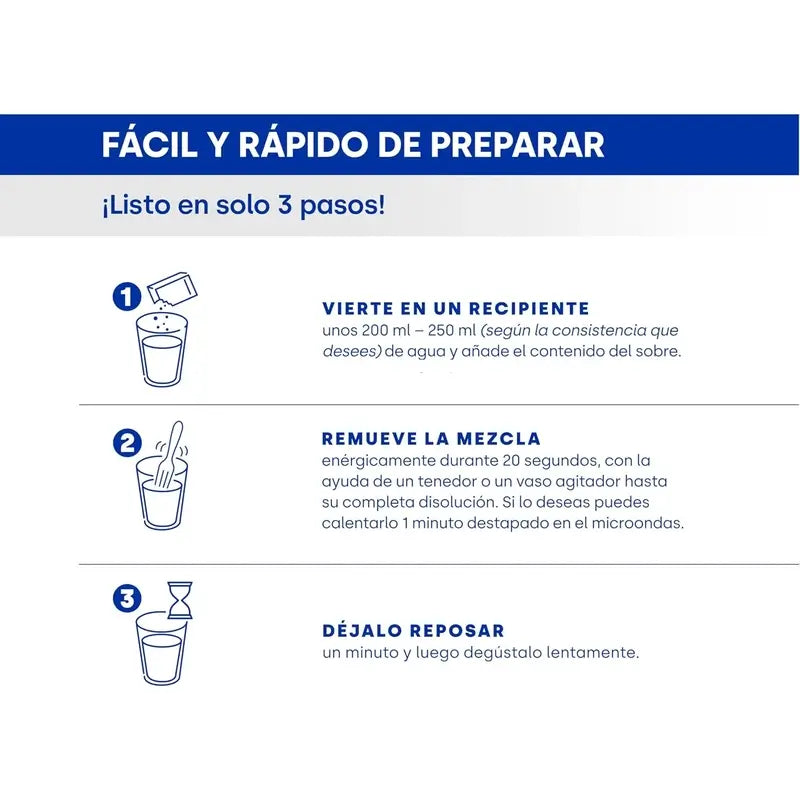 FÁCIL Y RÁPIDO DE PREPARAR

¡Listo en solo 3 pasos!

1

VIERTE EN UN RECIPIENTE
unos 200 ml – 250 ml (según la consistencia que desees) de agua y añade el contenido del sobre.

2

REMUEVE LA MEZCLA
enérgicamente durante 20 segundos, con la ayuda de un tenedor o un vaso agitador hasta su completa disolución. Si lo deseas puedes calentarlo 1 minuto destapado en el microondas.

3

DÉJALO REPOSAR
un minuto y luego degústalo lentamente.