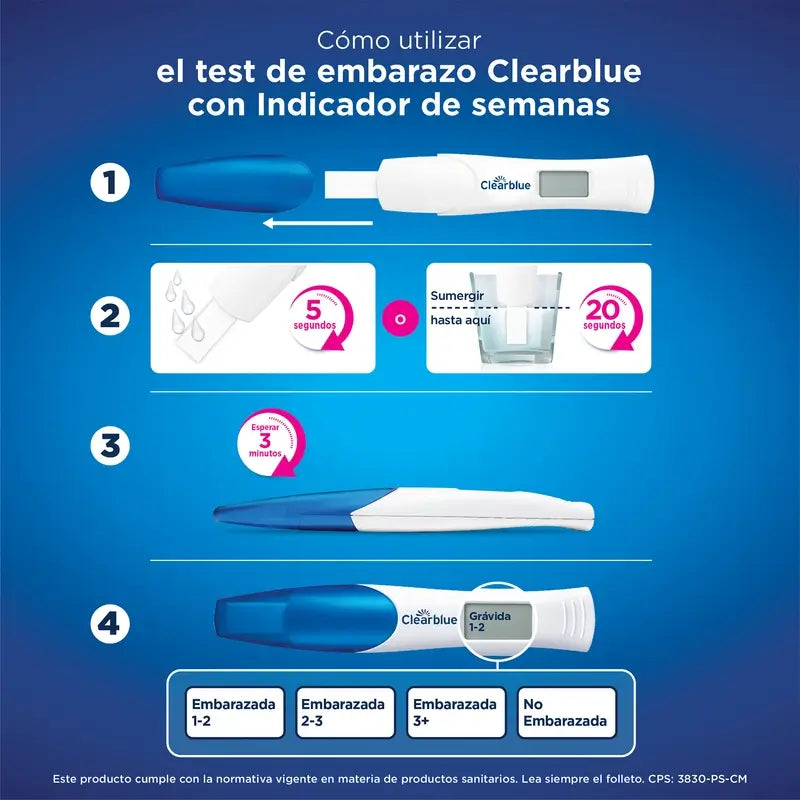 Cómo utilizar
el test de embarazo Clearblue con Indicador de semanas

1

Clearblue

2

5 segundos

o

Sumergir hasta aquí

20 segundos

3

Esperar 3 minutos

4

Clearblue

Grávida 1-2

Embarazada 1-2

Embarazada 2-3

Embarazada 3+

No Embarazada

Este producto cumple con la normativa vigente en materia de productos sanitarios. Lea siempre el folleto. CPS: 3830-PS-CM