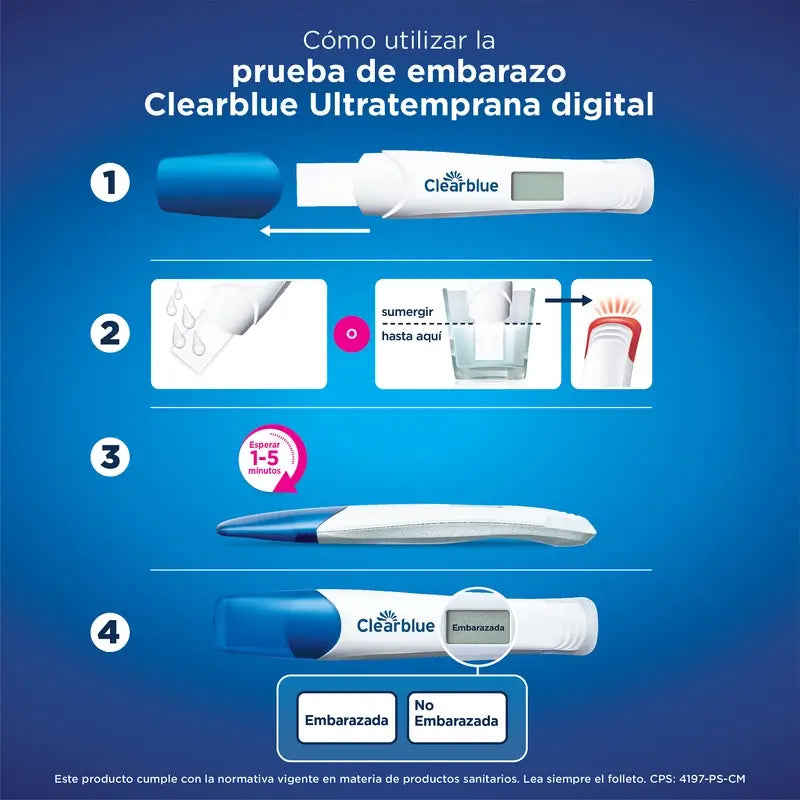 Cómo utilizar la
prueba de embarazo
Clearblue Ultratemprana digital

1

Clearblue

2

o

sumergir
hasta aquí

3

Esperar
1-5
minutos

4

Clearblue

Embarazada

Embarazada

No
Embarazada

Este producto cumple con la normativa vigente en materia de productos sanitarios. Lea siempre el folleto. CPS: 4197-PS-CM