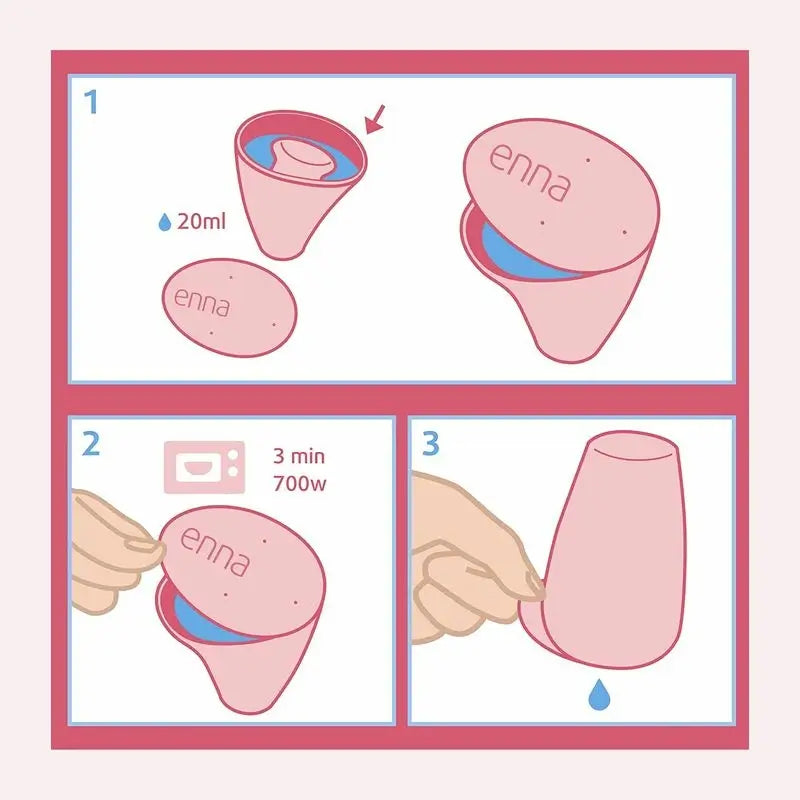 1

20ml

enna

enna

2

3 min
700w

enna

3