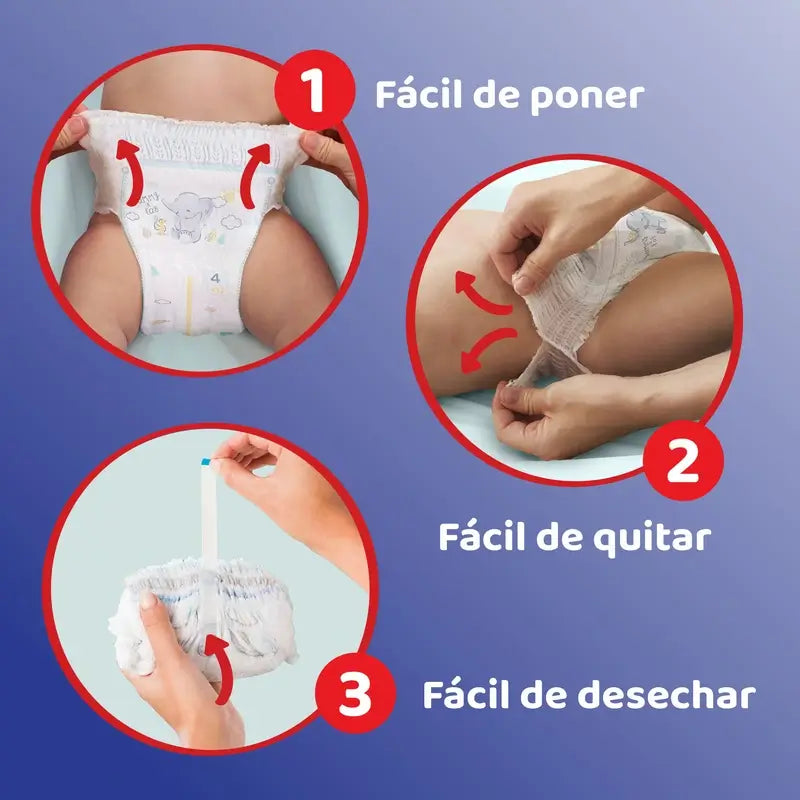 1 Fácil de poner

4

2 Fácil de quitar

3 Fácil de desechar