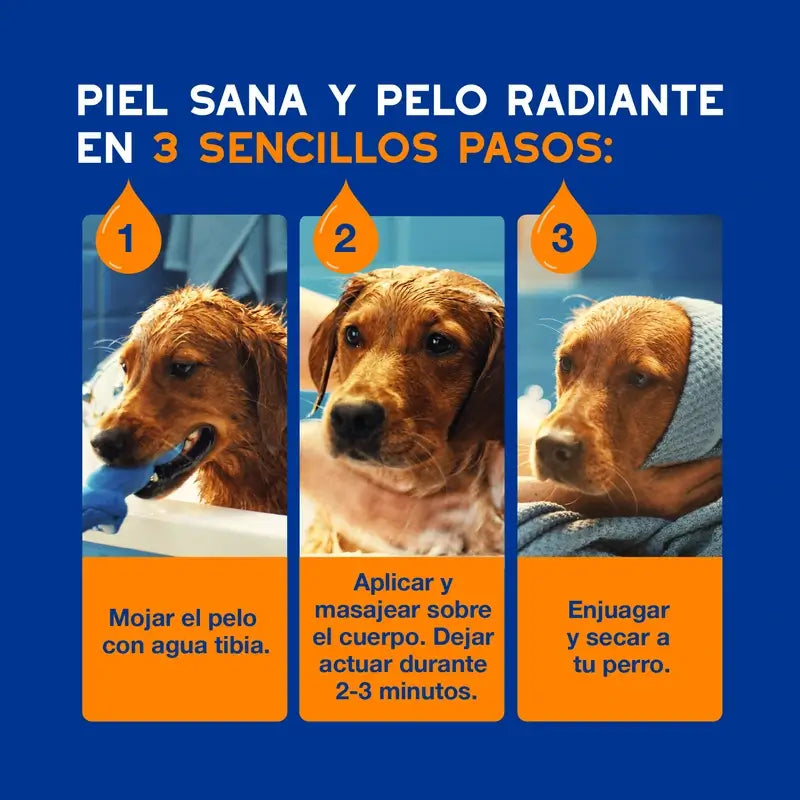 PIEL SANA Y PELO RADIANTE EN 3 SENCILLOS PASOS:

1

Mojar el pelo con agua tibia.

2

Aplicar y masajear sobre el cuerpo. Dejar actuar durante 2-3 minutos.

3

Enjuagar y secar a tu perro.