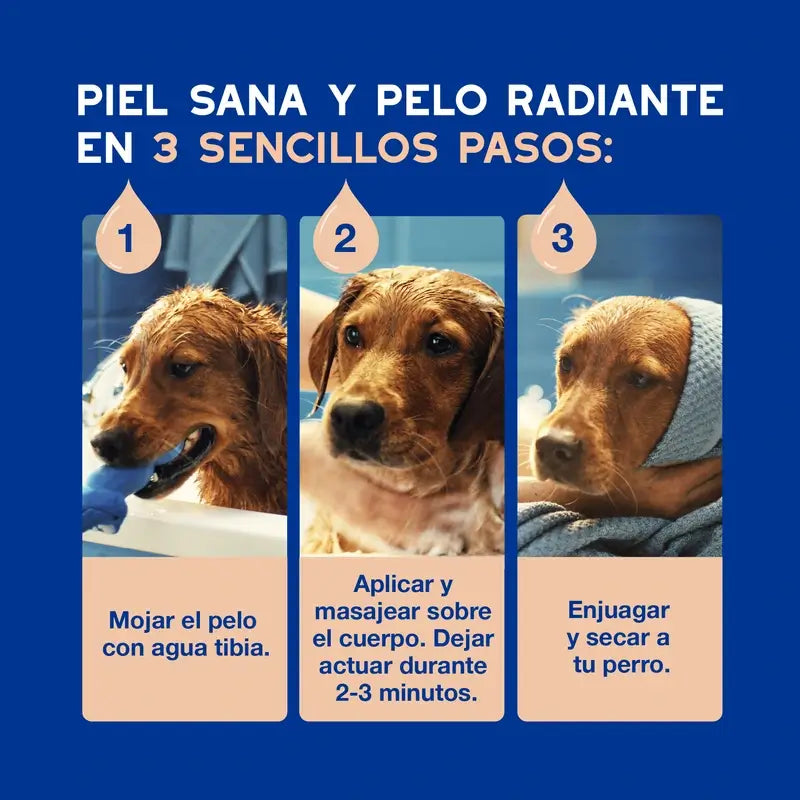 PIEL SANA Y PELO RADIANTE EN 3 SENCILLOS PASOS:

1

Mojar el pelo con agua tibia.

2

Aplicar y masajear sobre el cuerpo. Dejar actuar durante 2-3 minutos.

3

Enjuagar y secar a tu perro.