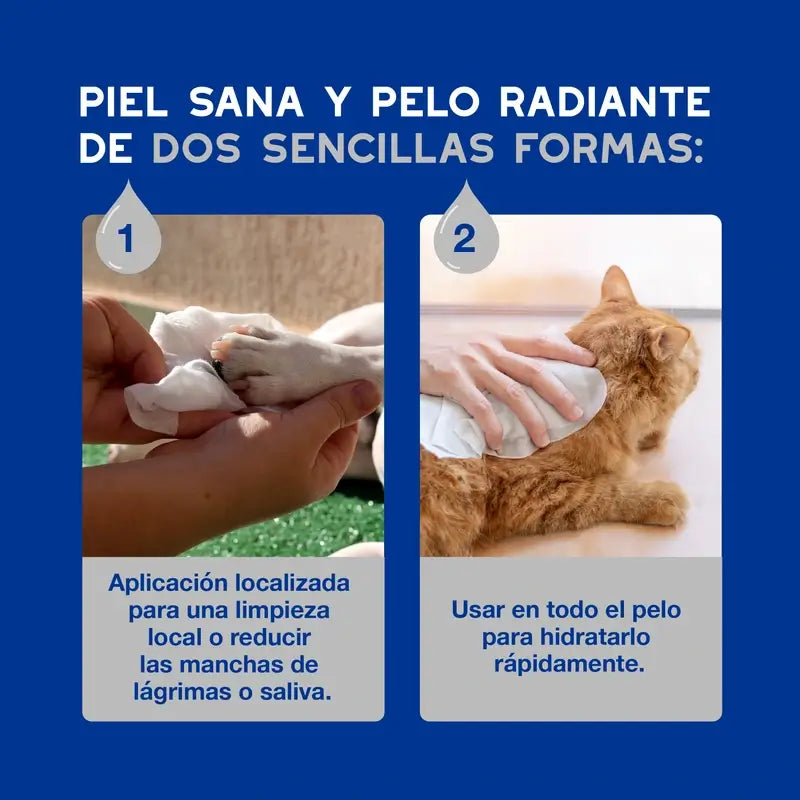 PIEL SANA Y PELO RADIANTE DE DOS SENCILLAS FORMAS:

1

Aplicación localizada para una limpieza local o reducir las manchas de lágrimas o saliva.

2

Usar en todo el pelo para hidratarlo rápidamente.