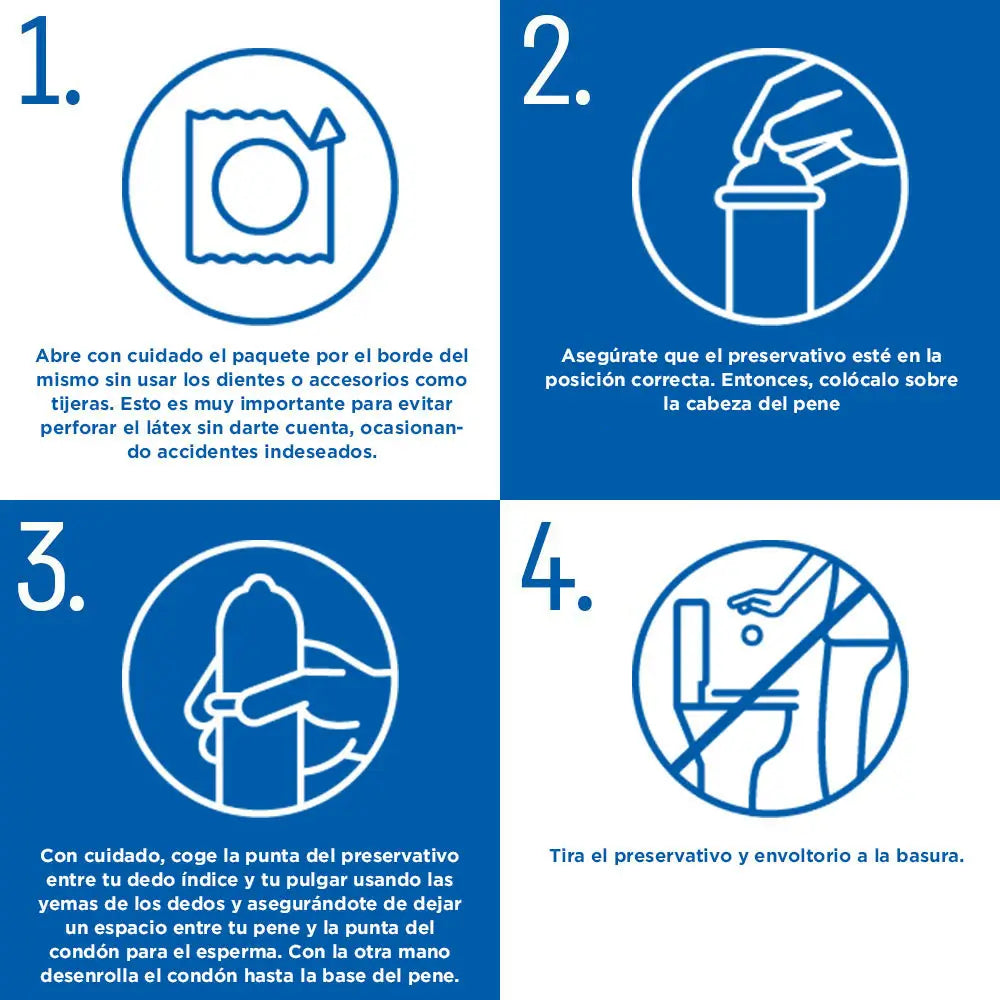 1.

Abre con cuidado el paquete por el borde del mismo sin usar los dientes o accesorios como tijeras. Esto es muy importante para evitar perforar el látex sin darte cuenta, ocasionando accidentes indeseados.

2.

Asegúrate que el preservativo esté en la posición correcta. Entonces, colócalo sobre la cabeza del pene

3.

Con cuidado, coge la punta del preservativo entre tu dedo índice y tu pulgar usando las yemas de los dedos y asegurándote de dejar un espacio entre tu pene y la punta del condón para el esperma. Con la otra mano desenrolla el condón hasta la base del pene.

4.

Tira el preservativo y envoltorio a la basura.