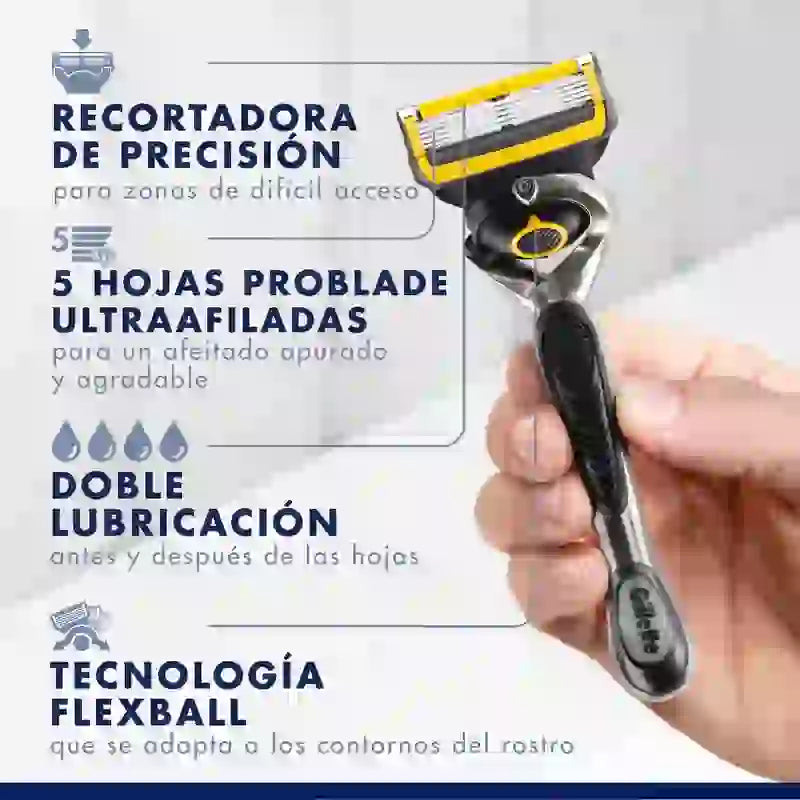 RECORTADORA DE PRECISIÓN
para zonas de difícil acceso

5

5 HOJAS PROBLADE ULTRAAFILADAS
para un afeitado apurado y agradable

DOBLE LUBRICACIÓN
antes y después de las hojas

TECNOLOGÍA FLEXBALL
que se adapta a los contornos del rostro

Gillette