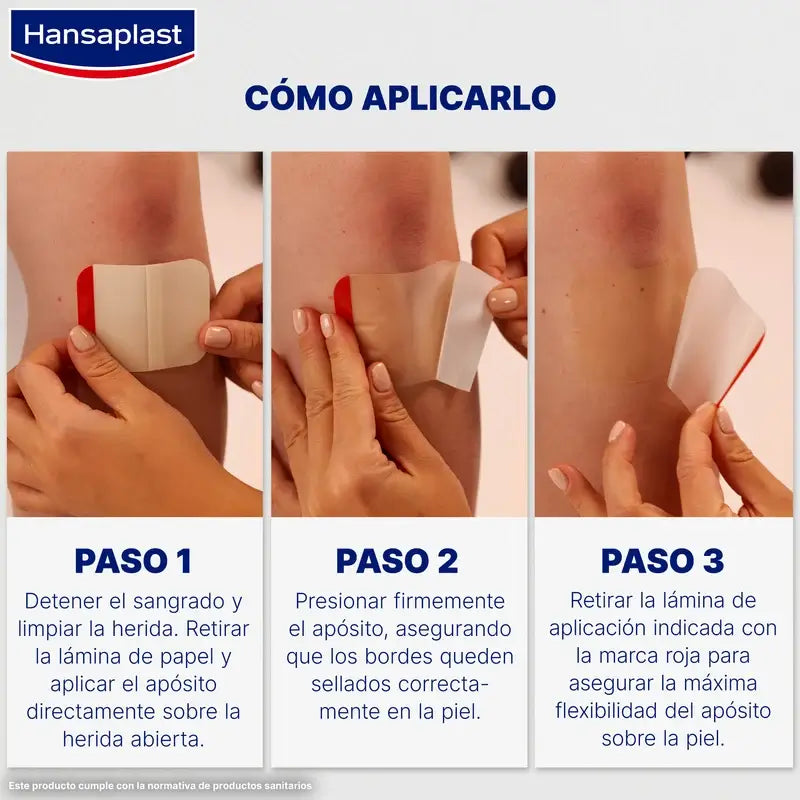 Hansaplast

CÓMO APLICARLO

PASO 1

Detener el sangrado y limpiar la herida. Retirar la lámina de papel y aplicar el apósito directamente sobre la herida abierta.

PASO 2

Presionar firmemente el apósito, asegurando que los bordes queden sellados correctamente en la piel.

PASO 3

Retirar la lámina de aplicación indicada con la marca roja para asegurar la máxima flexibilidad del apósito sobre la piel.

Este producto cumple con la normativa de productos sanitarios