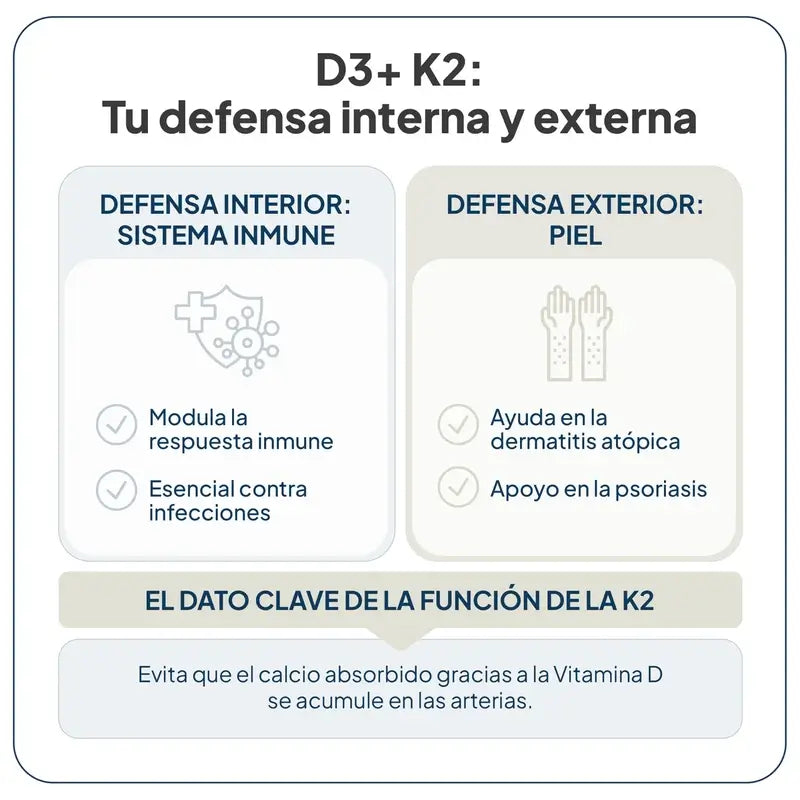 D3+ K2:
Tu defensa interna y externa

DEFENSA INTERIOR:
SISTEMA INMUNE

Modula la respuesta inmune

Esencial contra infecciones

DEFENSA EXTERIOR:
PIEL

Ayuda en la dermatitis atópica

Apoyo en la psoriasis

EL DATO CLAVE DE LA FUNCIÓN DE LA K2

Evita que el calcio absorbido gracias a la Vitamina D se acumule en las arterias.