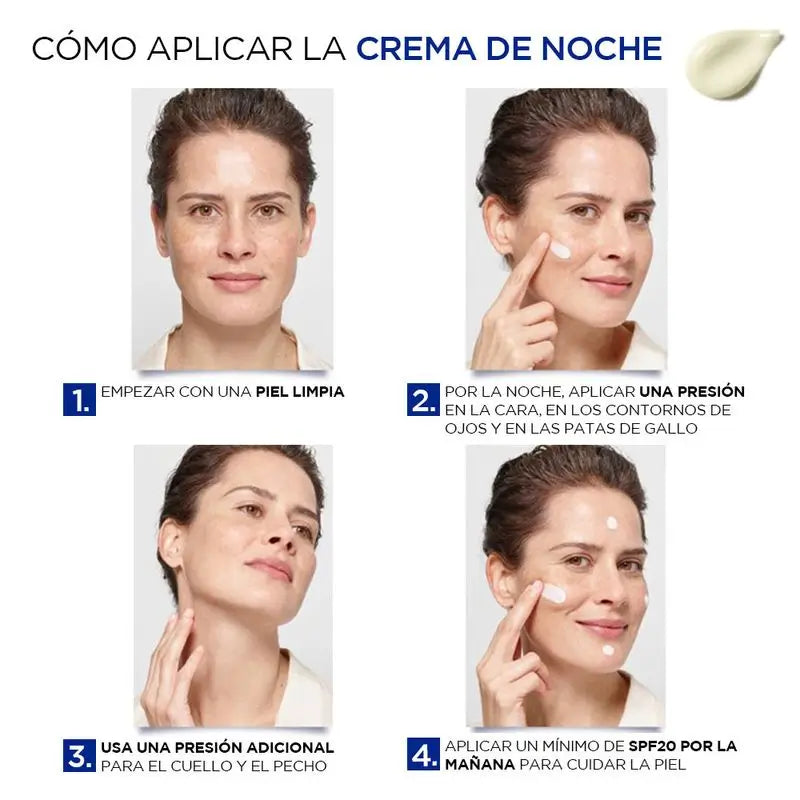 CÓMO APLICAR LA CREMA DE NOCHE

1. EMPEZAR CON UNA PIEL LIMPIA

2. POR LA NOCHE, APLICAR UNA PRESIÓN EN LA CARA, EN LOS CONTORNOS DE OJOS Y EN LAS PATAS DE GALLO

3. USA UNA PRESIÓN ADICIONAL PARA EL CUELLO Y EL PECHO

4. APLICAR UN MÍNIMO DE SPF20 POR LA MAÑANA PARA CUIDAR LA PIEL