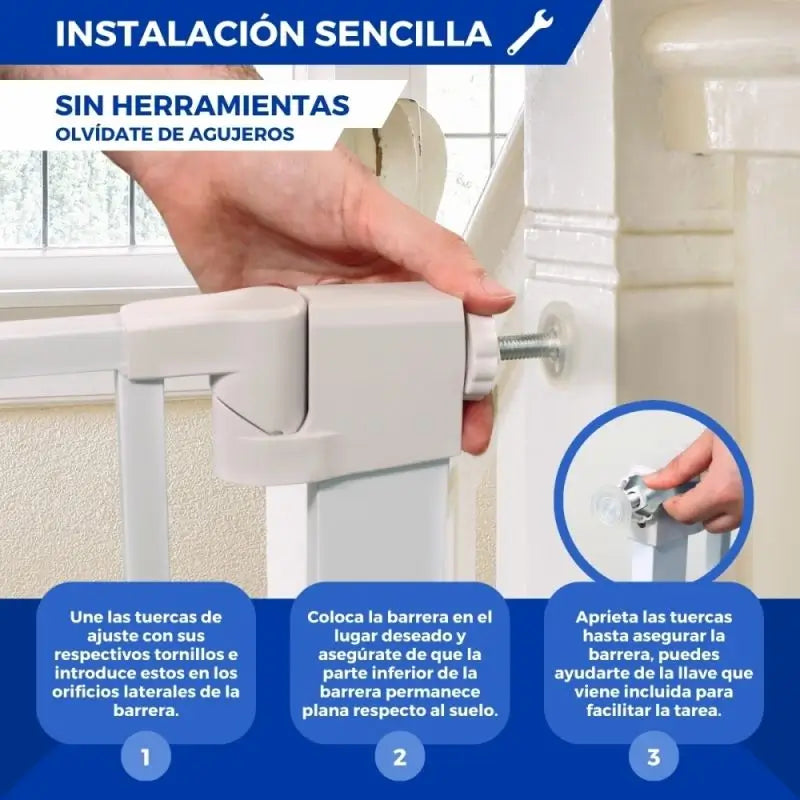 INSTALACIÓN SENCILLA

SIN HERRAMIENTAS
OLVÍDATE DE AGUJEROS

Une las tuercas de ajuste con sus respectivos tornillos e introduce estos en los orificios laterales de la barrera.

1

Coloca la barrera en el lugar deseado y asegúrate de que la parte inferior de la barrera permanece plana respecto al suelo.

2

Aprieta las tuercas hasta asegurar la barrera, puedes ayudarte de la llave que viene incluida para facilitar la tarea.

3