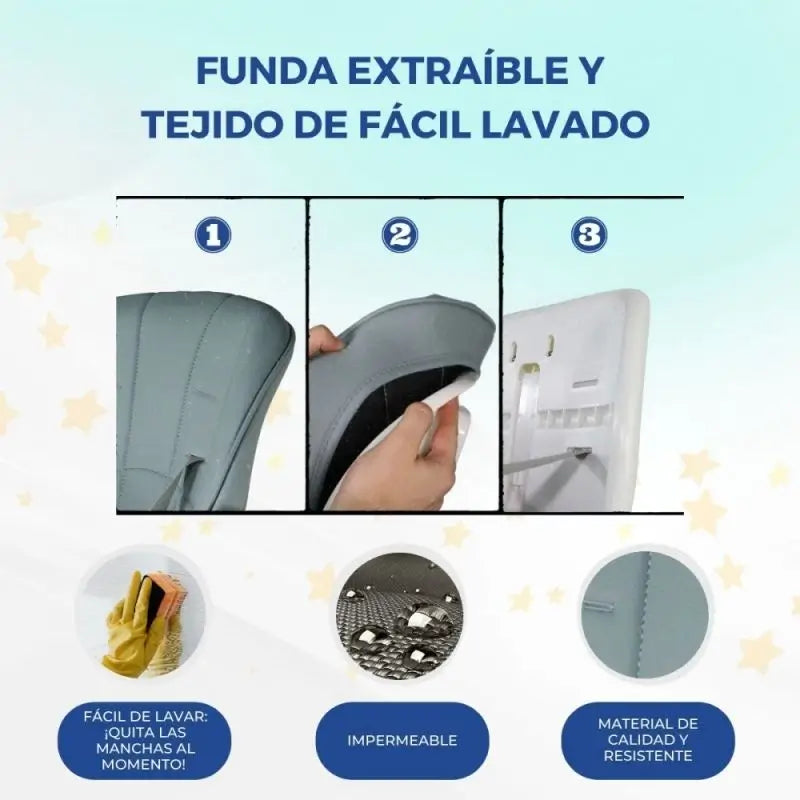 FUNDA EXTRAÍBLE Y TEJIDO DE FÁCIL LAVADO

1

2

3

FÁCIL DE LAVAR: ¡QUITA LAS MANCHAS AL MOMENTO!

IMPERMEABLE

MATERIAL DE CALIDAD Y RESISTENTE