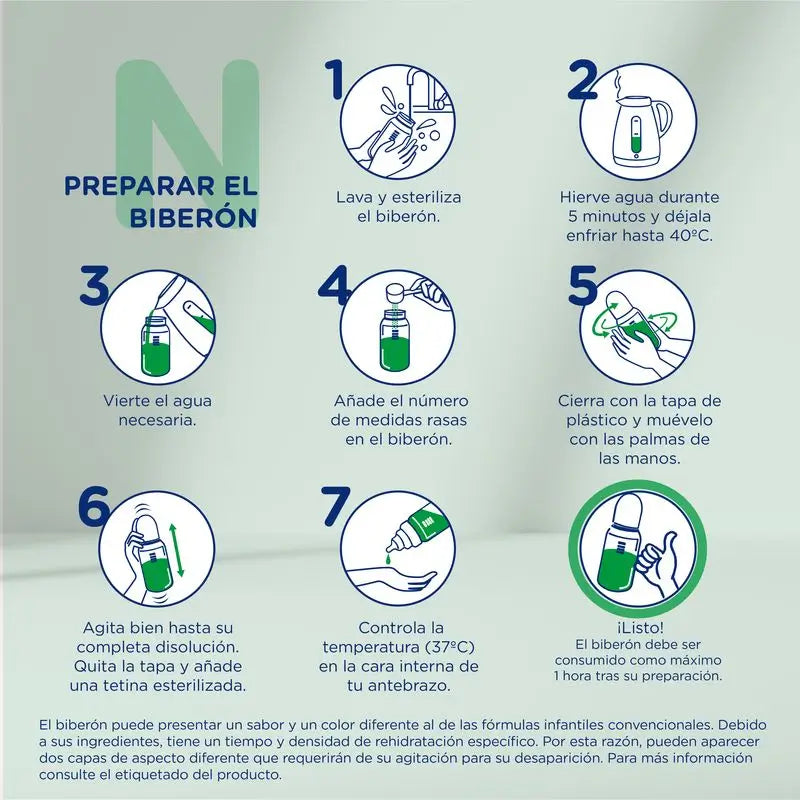 N

PREPARAR EL BIBERÓN

1
Lava y esteriliza el biberón.

2
Hierve agua durante 5 minutos y déjala enfriar hasta 40ºC.

3
Vierte el agua necesaria.

4
Añade el número de medidas rasas en el biberón.

5
Cierra con la tapa de plástico y muévelo con las palmas de las manos.

6
Agita bien hasta su completa disolución. Quita la tapa y añade una tetina esterilizada.

7
Controla la temperatura (37ºC) en la cara interna de tu antebrazo.

¡Listo!
El biberón debe ser consumido como máximo 1 hora tras su preparación.

El biberón puede presentar un sabor y un color diferente al de las fórmulas infantiles convencionales. Debido a sus ingredientes, tiene un tiempo y densidad de rehidratación específico. Por esta razón, pueden aparecer dos capas de aspecto diferente que requerirán de su agitación para su desaparición. Para más información consulte el etiquetado del producto.