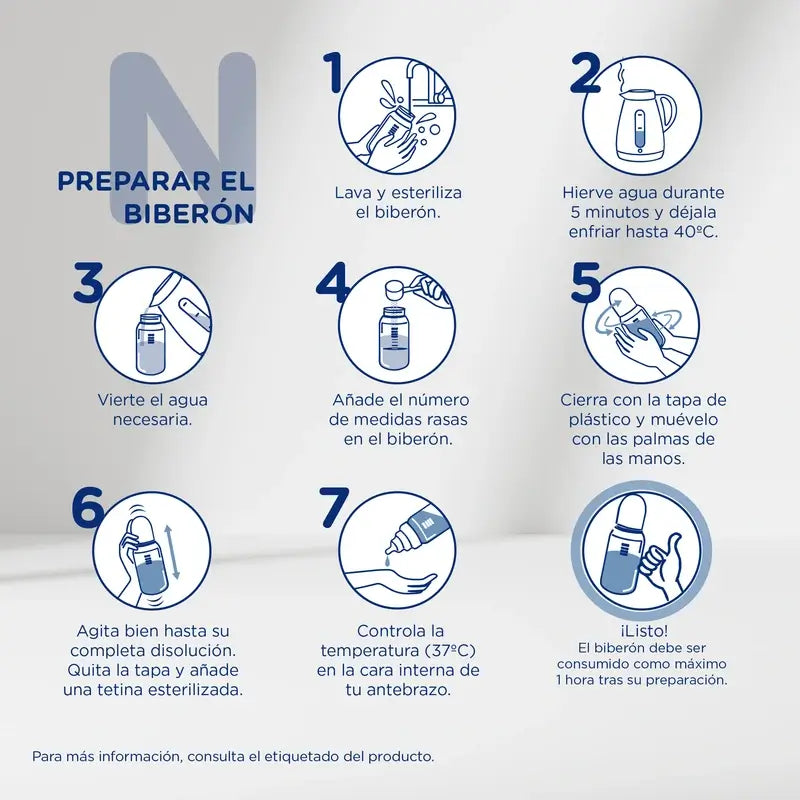 N

PREPARAR EL BIBERÓN

1
Lava y esteriliza el biberón.

2
Hierve agua durante 5 minutos y déjala enfriar hasta 40ºC.

3
Vierte el agua necesaria.

4
Añade el número de medidas rasas en el biberón.

5
Cierra con la tapa de plástico y muévelo con las palmas de las manos.

6
Agita bien hasta su completa disolución. Quita la tapa y añade una tetina esterilizada.

7
Controla la temperatura (37ºC) en la cara interna de tu antebrazo.

¡Listo!
El biberón debe ser consumido como máximo 1 hora tras su preparación.

Para más información, consulta el etiquetado del producto.