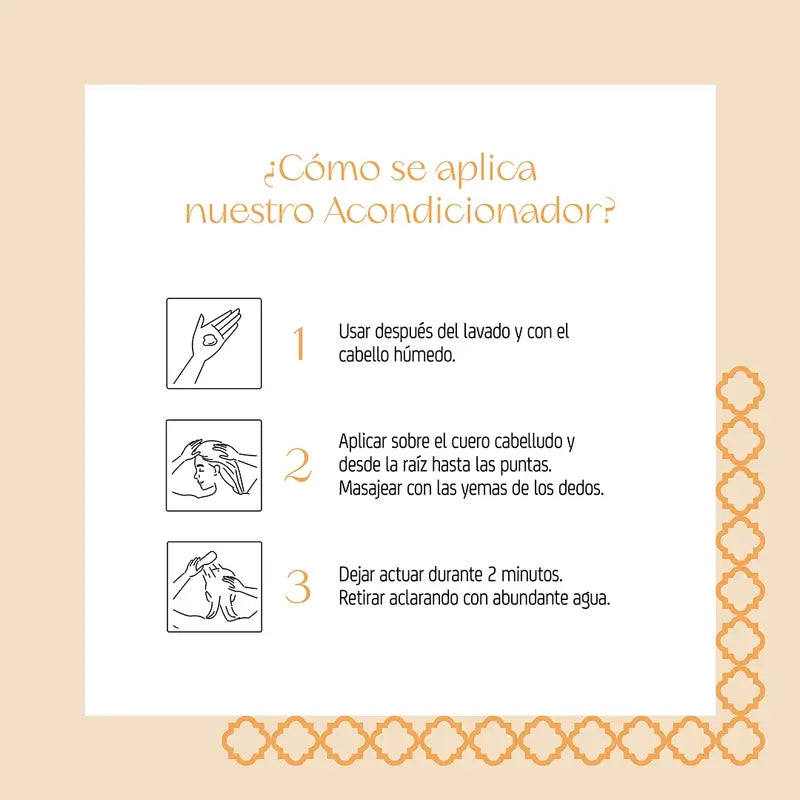 ¿Cómo se aplica nuestro Acondicionador?

1 Usar después del lavado y con el cabello húmedo.

2 Aplicar sobre el cuero cabelludo y desde la raíz hasta las puntas. Masajear con las yemas de los dedos.

3 Dejar actuar durante 2 minutos. Retirar aclarando con abundante agua.