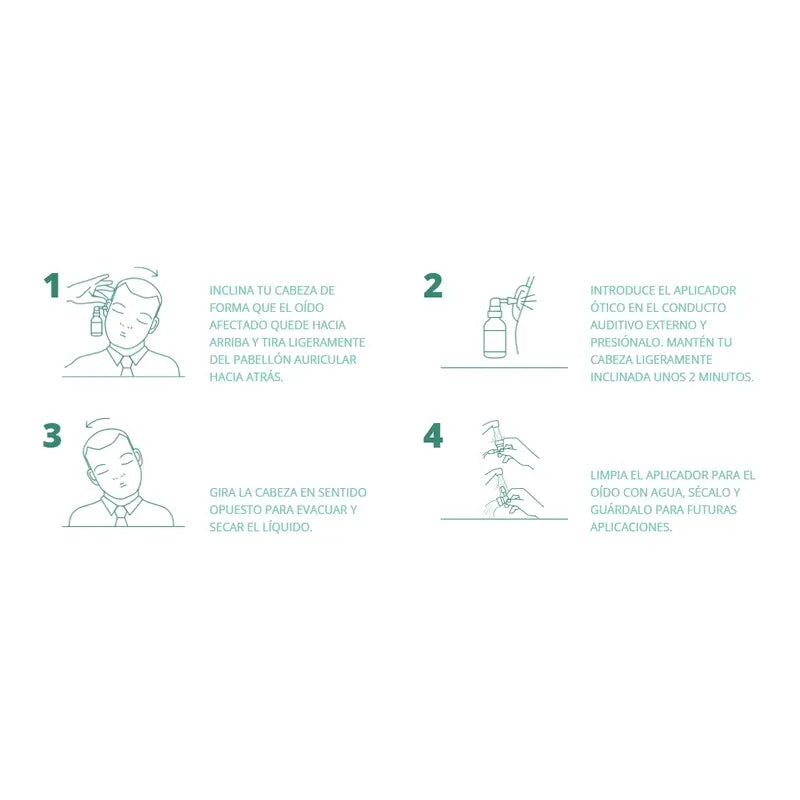 1

INCLINA TU CABEZA DE FORMA QUE EL OÍDO AFECTADO QUEDE HACIA ARRIBA Y TIRA LIGERAMENTE DEL PABELLÓN AURICULAR HACIA ATRÁS.

2

INTRODUCE EL APLICADOR ÓTICO EN EL CONDUCTO AUDITIVO EXTERNO Y PRESIÓNALO. MANTÉN TU CABEZA LIGERAMENTE INCLINADA UNOS 2 MINUTOS.

3

GIRA LA CABEZA EN SENTIDO OPUESTO PARA EVACUAR Y SECAR EL LÍQUIDO.

4

LIMPIA EL APLICADOR PARA EL OÍDO CON AGUA, SÉCALO Y GUÁRDALO PARA FUTURAS APLICACIONES.