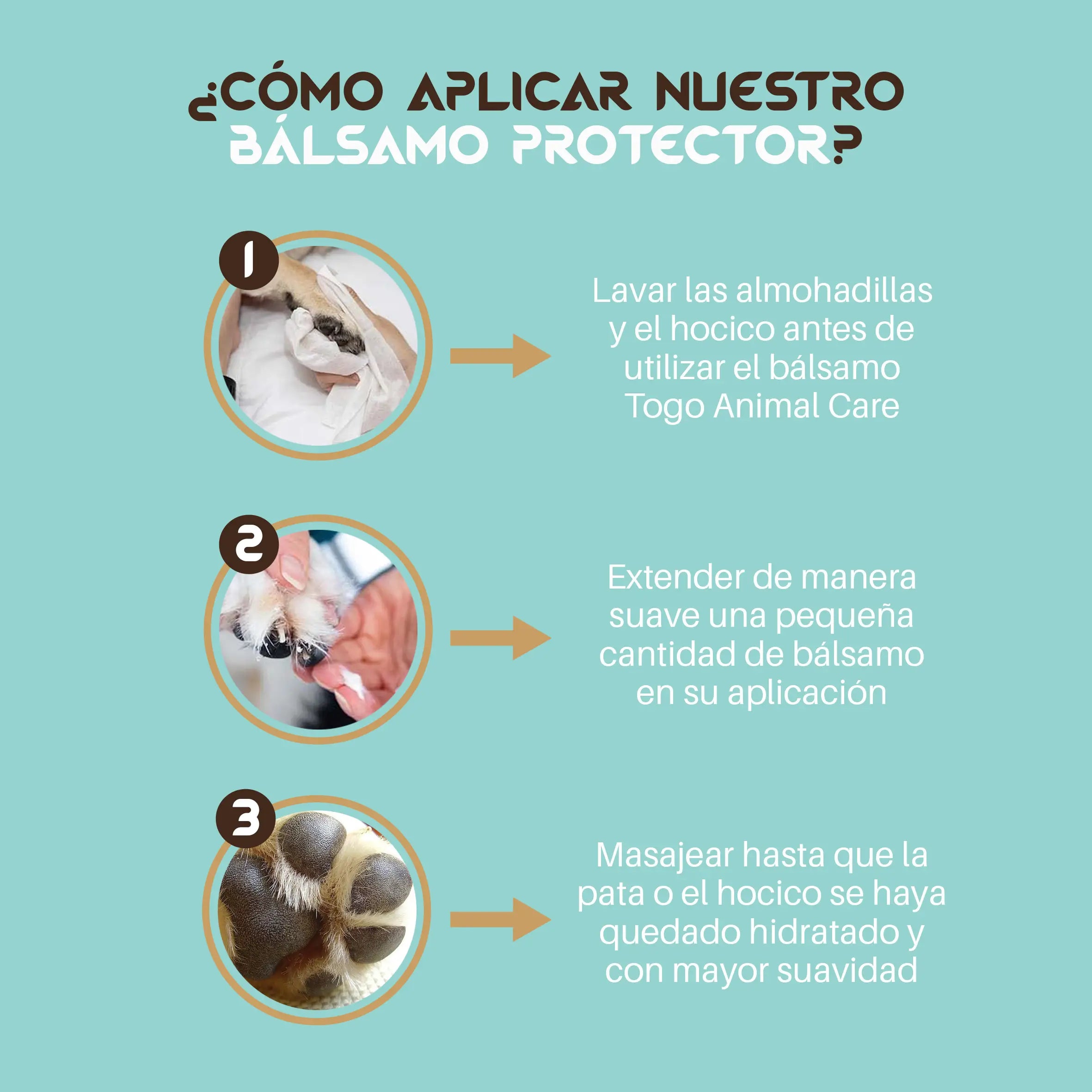 ¿CÓMO APLICAR NUESTRO BÁLSAMO PROTECTOR?

1

Lavar las almohadillas y el hocico antes de utilizar el bálsamo Togo Animal Care

2

Extender de manera suave una pequeña cantidad de bálsamo en su aplicación

3

Masajear hasta que la pata o el hocico se haya quedado hidratado y con mayor suavidad