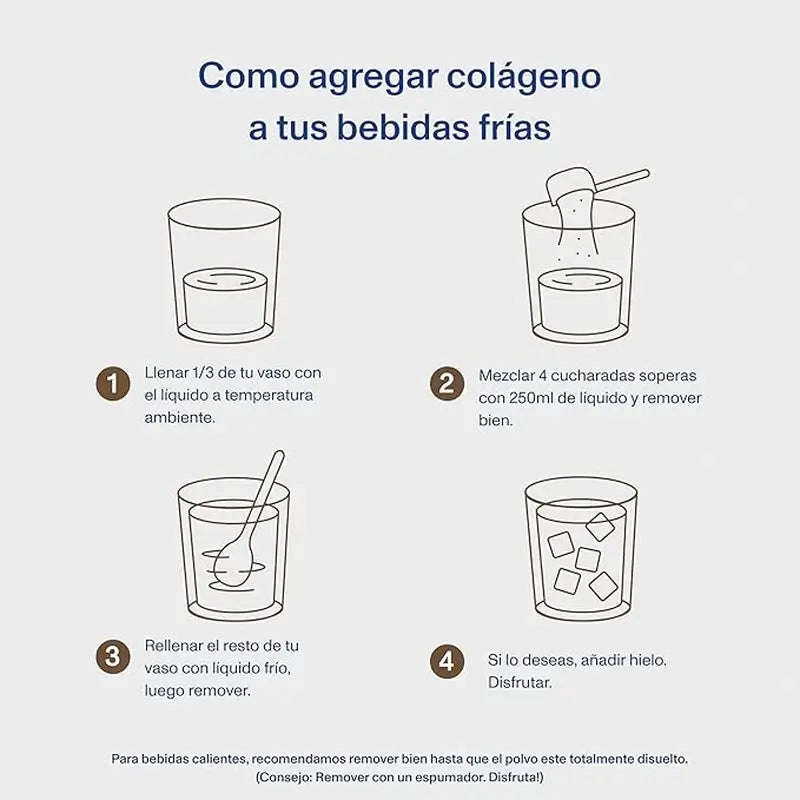 Como agregar colágeno a tus bebidas frías

1 Llenar 1/3 de tu vaso con el líquido a temperatura ambiente.

2 Mezclar 4 cucharadas soperas con 250ml de líquido y remover bien.

3 Rellenar el resto de tu vaso con líquido frío, luego remover.

4 Si lo deseas, añadir hielo. Disfrutar.

Para bebidas calientes, recomendamos remover bien hasta que el polvo este totalmente disuelto. (Consejo: Remover con un espumador. Disfruta!)